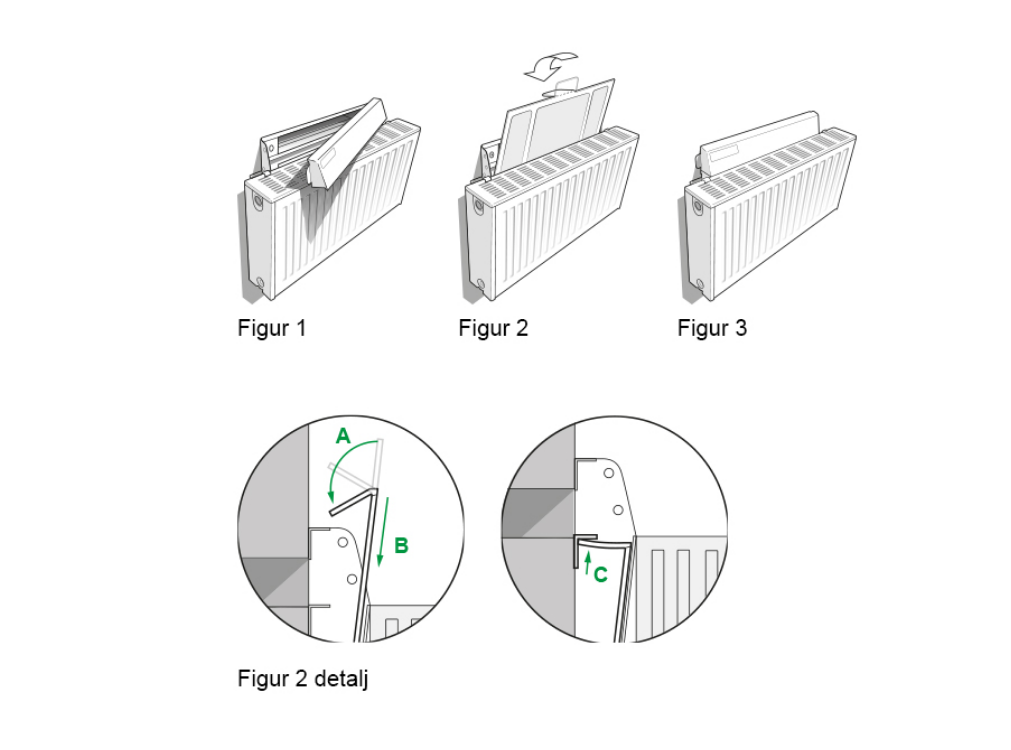 Figur 1

Figur 2

Figur 3

A

B

C

Figur 2 detalj